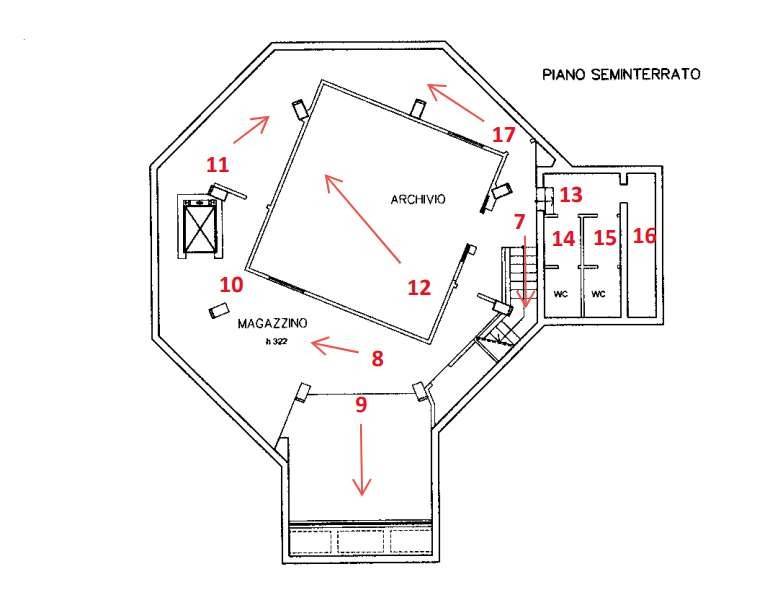 PIANO SEMINTERRATO

17

11

ARCHIVIO

13

7

14

15

16

12

10

WC

WC

MAGAZZINO

h 322

8

9