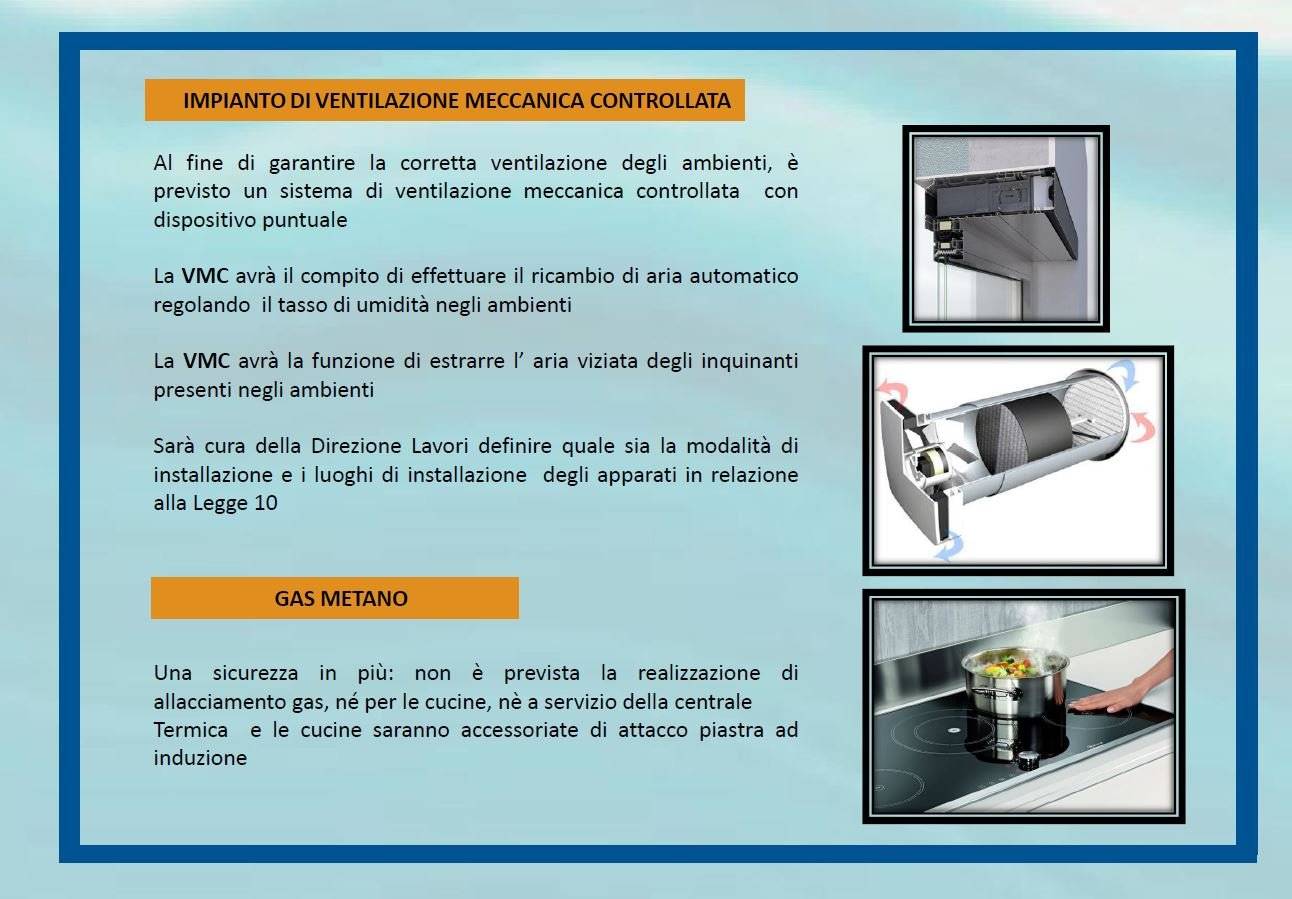 IMPIANTO DI VENTILAZIONE MECCANICA CONTROLLATA

Al fine di garantire la corretta ventilazione degli ambienti, è previsto un sistema di ventilazione meccanica controllata con dispositivo puntuale

La VMC avrà il compito di effettuare il ricambio di aria automatico regolando il tasso di umidità negli ambienti

La VMC avrà la funzione di estrarre l' aria viziata degli inquinanti presenti negli ambienti

Sarà cura della Direzione Lavori definire quale sia la modalità di installazione e i luoghi di installazione degli apparati in relazione alla Legge 10

GAS METANO

Una sicurezza in più: non è prevista la realizzazione di allacciamento gas, né per le cucine, nè a servizio della centrale Termica e le cucine saranno accessoriate di attacco piastra ad induzione